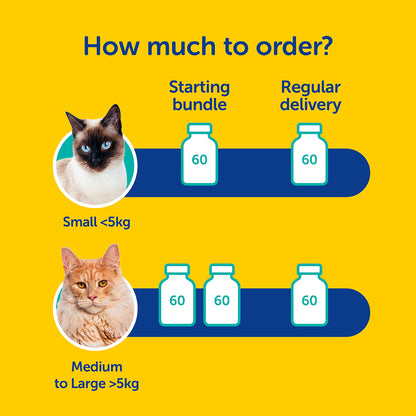 How much to order?

Starting bundle

Regular delivery

60

60

Small <5kg

60

60

60

Medium to Large >5kg